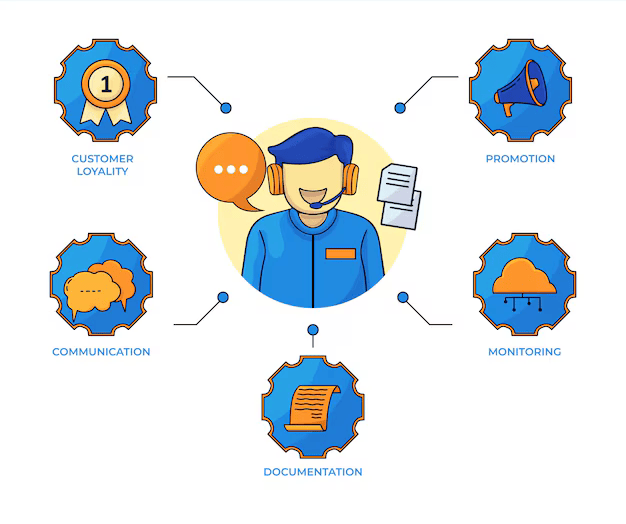 1

CUSTOMER LOYALITY

PROMOTION

COMMUNICATION

MONITORING

DOCUMENTATION